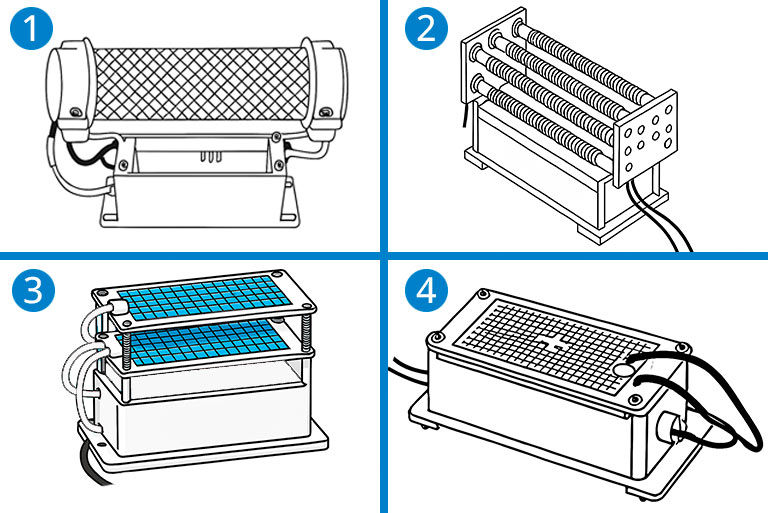 1
2
3
4