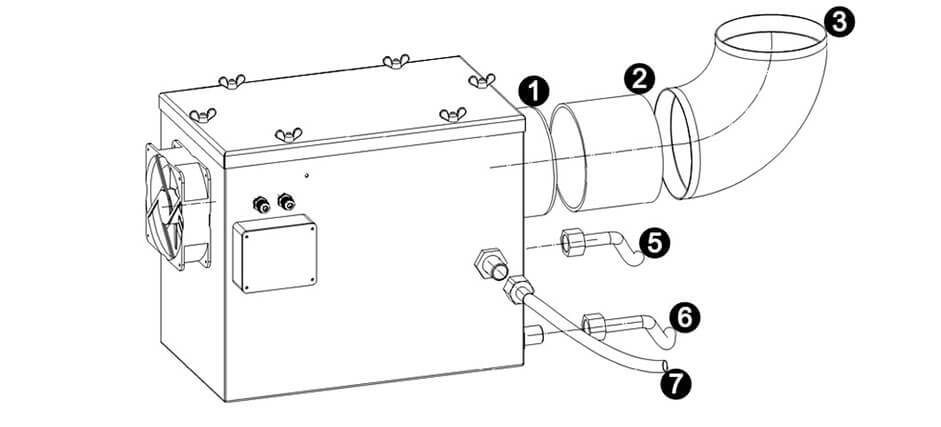 1
2
3
5
6
7